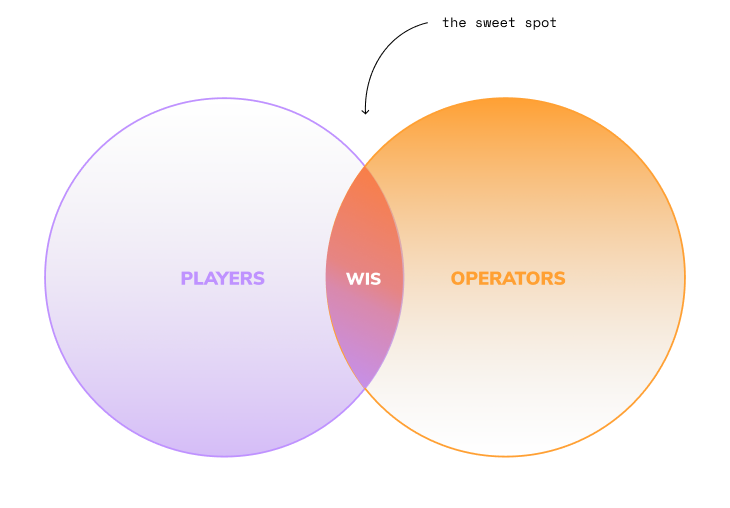 the sweet spot

PLAYERS

WIS

OPERATORS